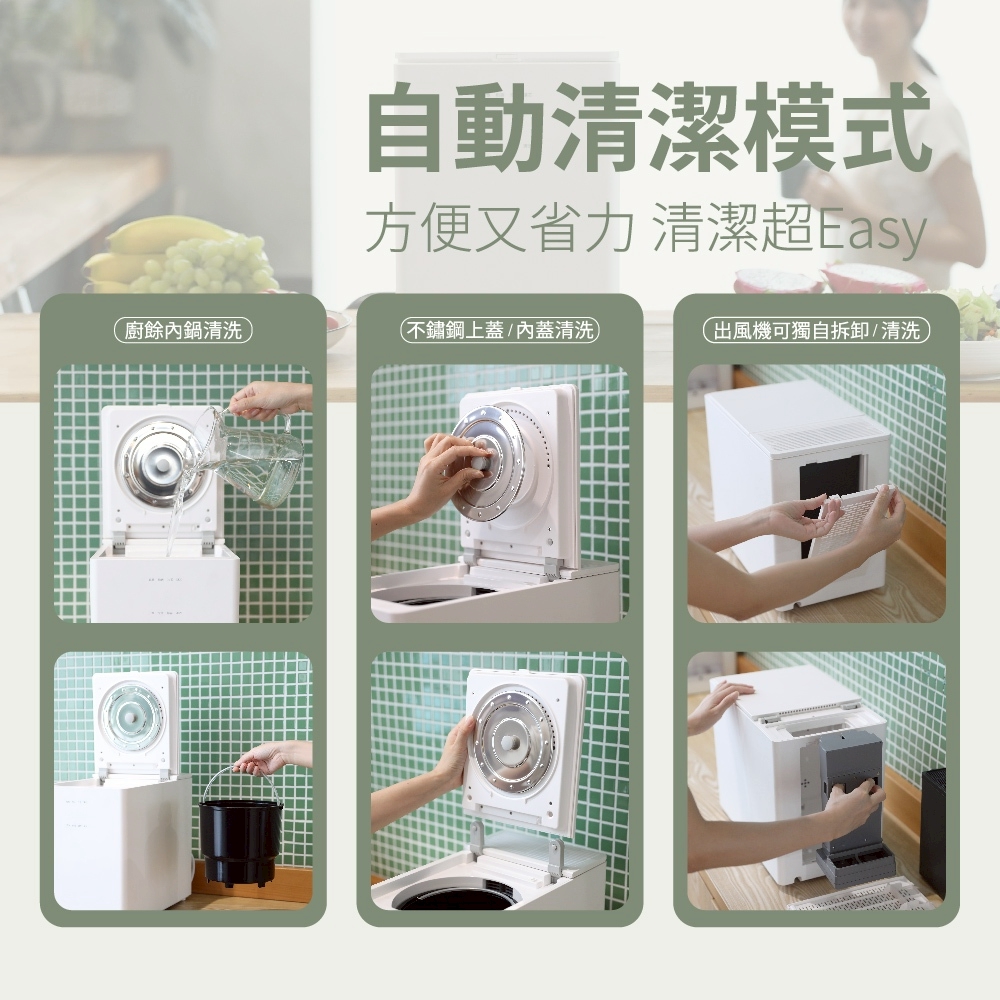 自動清潔模式

方便又省力 清潔超Easy

廚餘內鍋清洗

不鏽鋼上蓋 / 內蓋清洗

出風機可獨自拆卸 / 清洗